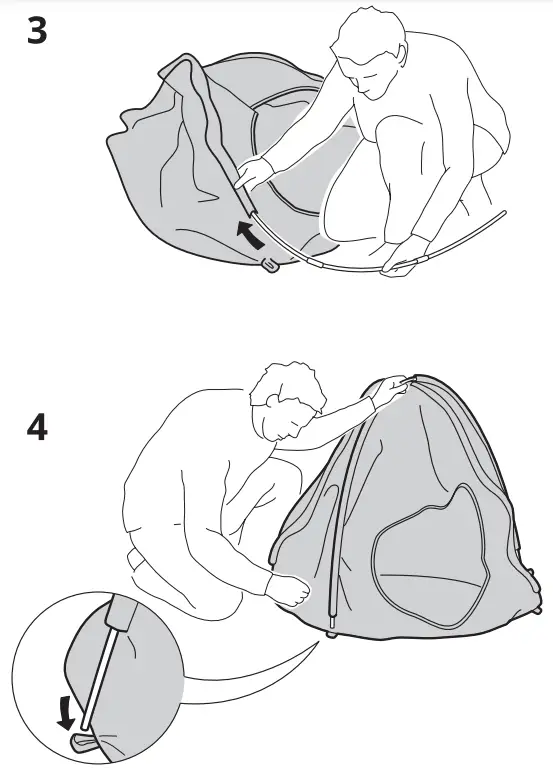 3

4