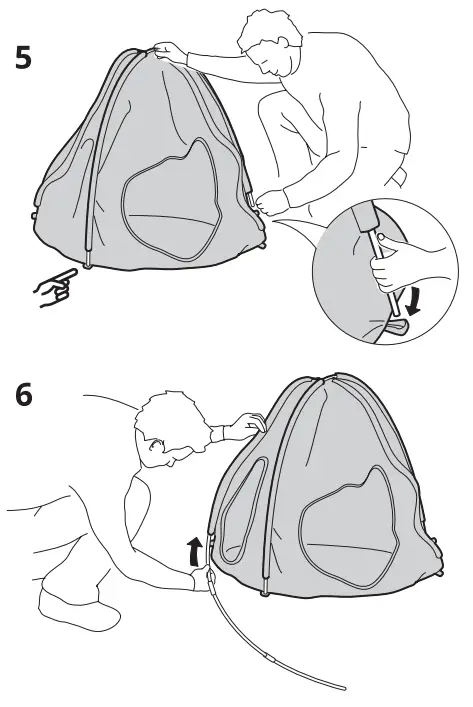 5

6