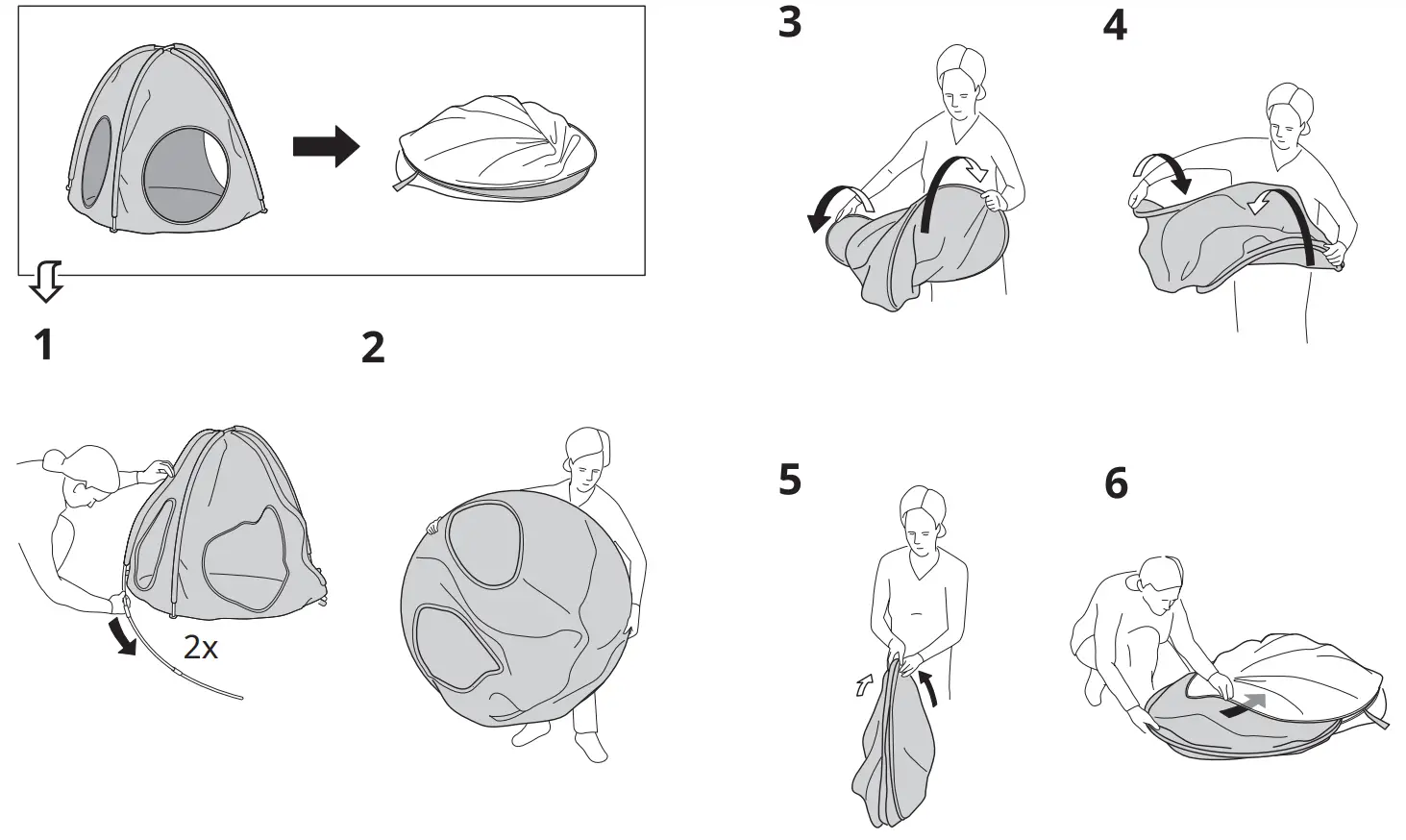 1

2x

2

3

4

5

6