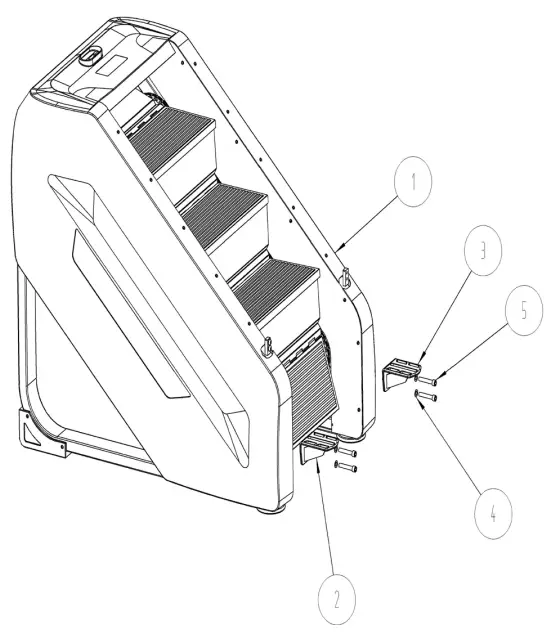 1
3
5
4
2