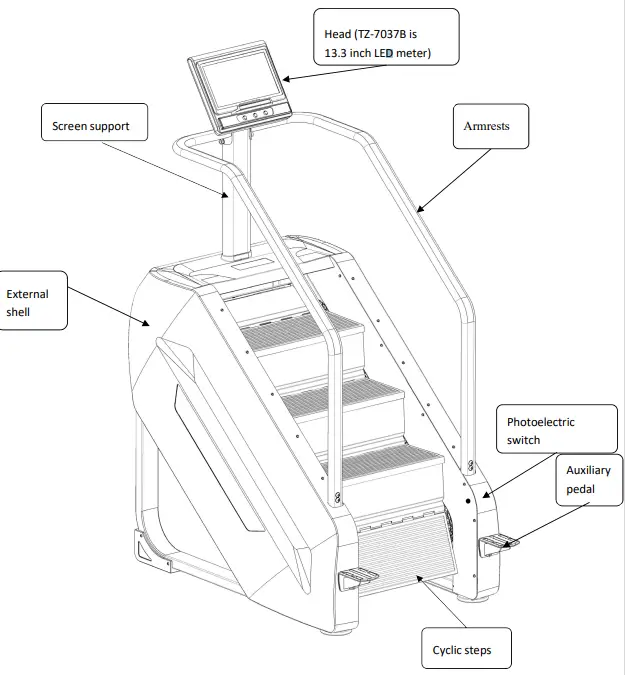 Head (TZ-7037B is 13.3 inch LED meter)

Screen support

Armrests

External shell

Photoelectric switch

Auxiliary pedal

Cyclic steps