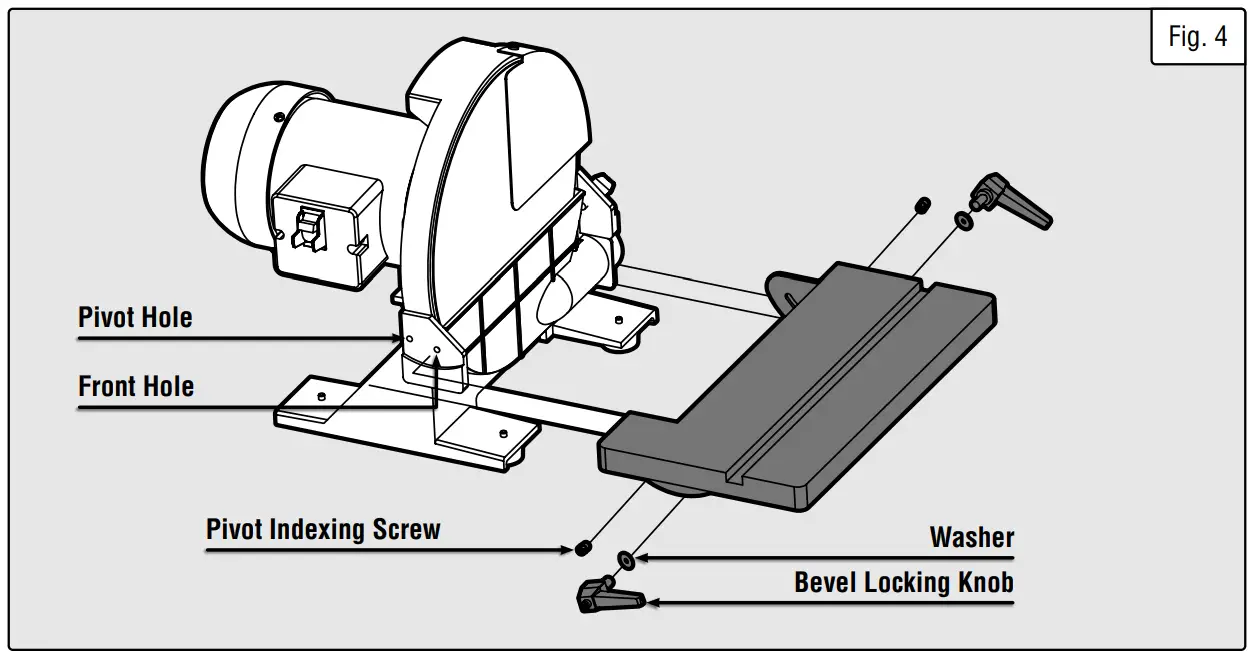 Fig. 4

Pivot Hole

Front Hole

Pivot Indexing Screw

Washer

Bevel Locking Knob