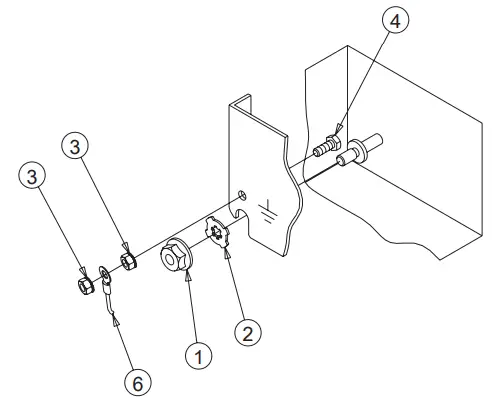 4

3

3

2

1

6