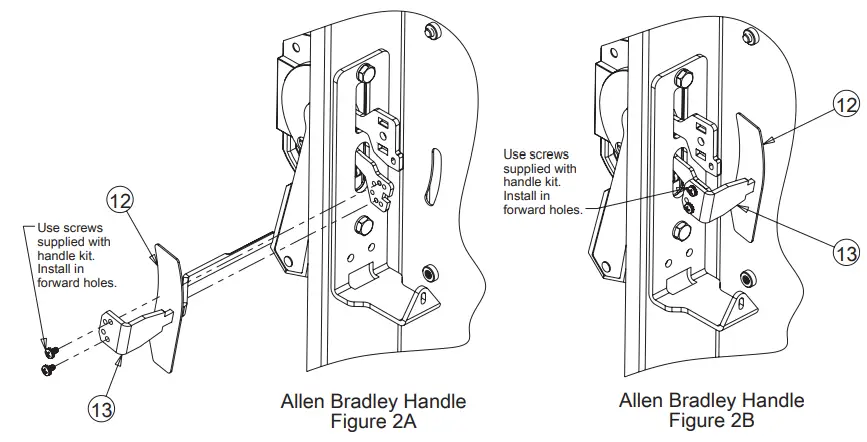 12

Use screws supplied with handle kit. Install in forward holes.

13

Allen Bradley Handle
Figure 2A

Use screws supplied with handle kit. Install in forward holes.

12

13

Allen Bradley Handle
Figure 2B