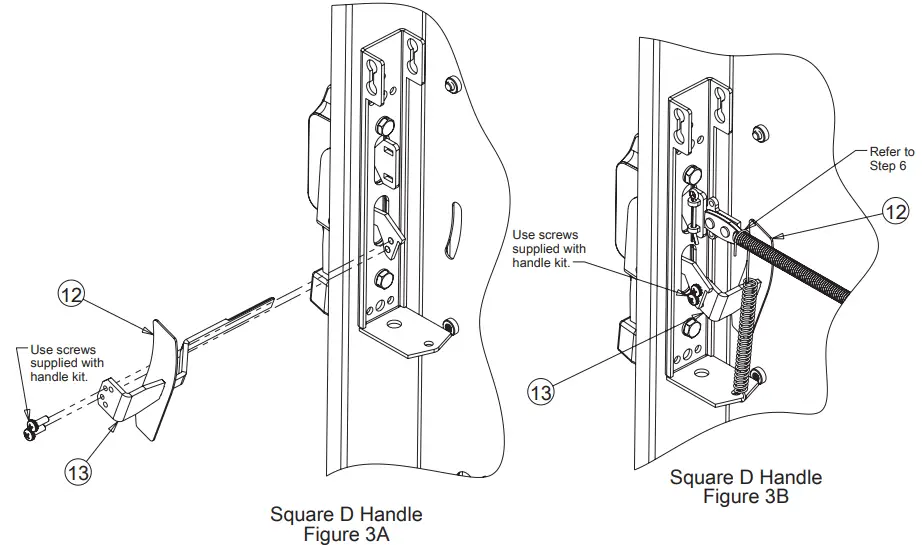 12

Use screws supplied with handle kit.

13

Square D Handle
Figure 3A

Refer to Step 6

12

Use screws supplied with handle kit.

13

Square D Handle
Figure 3B