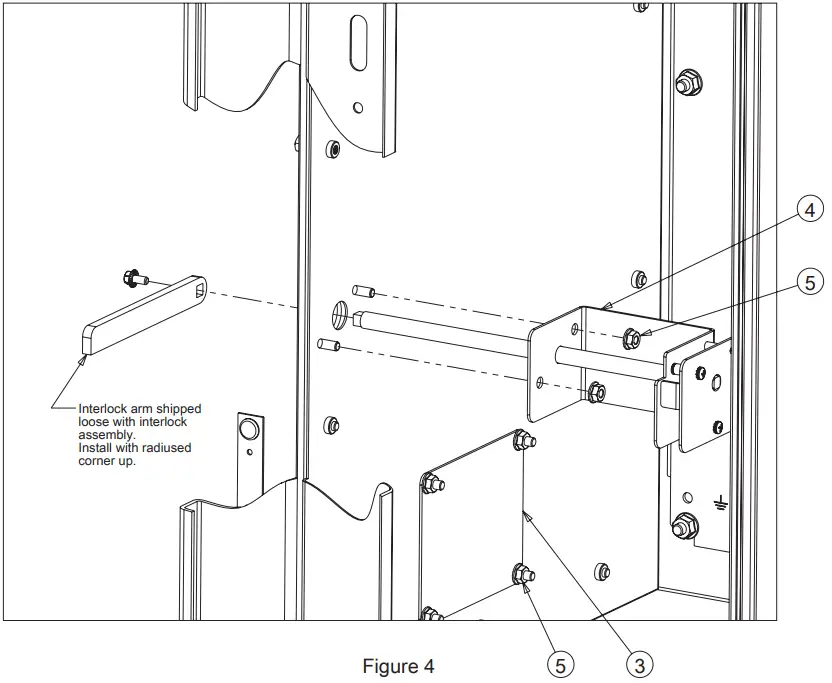 4

5

Interlock arm shipped loose with interlock assembly.
Install with radiused corner up.

Figure 4

5

3