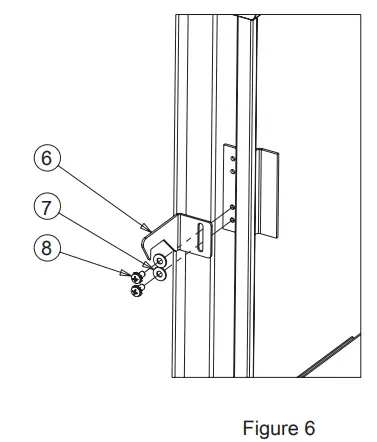 6
7
8
Figure 6