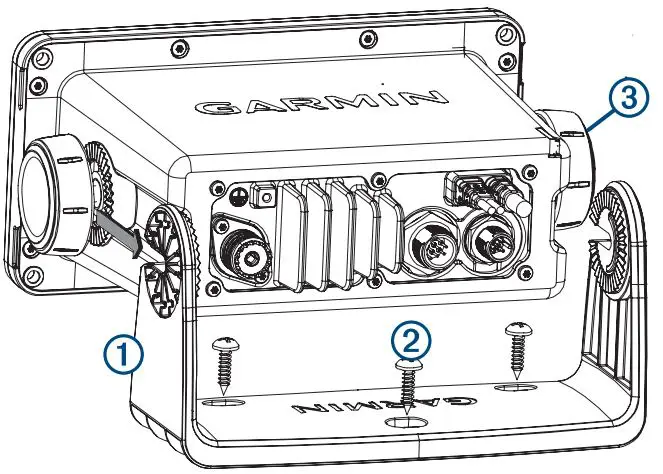 GARMIN

3

1

2

GARMIN