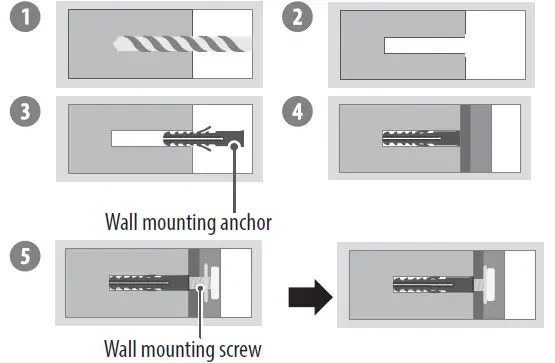 1

2

3

4

Wall mounting anchor

5

Wall mounting screw