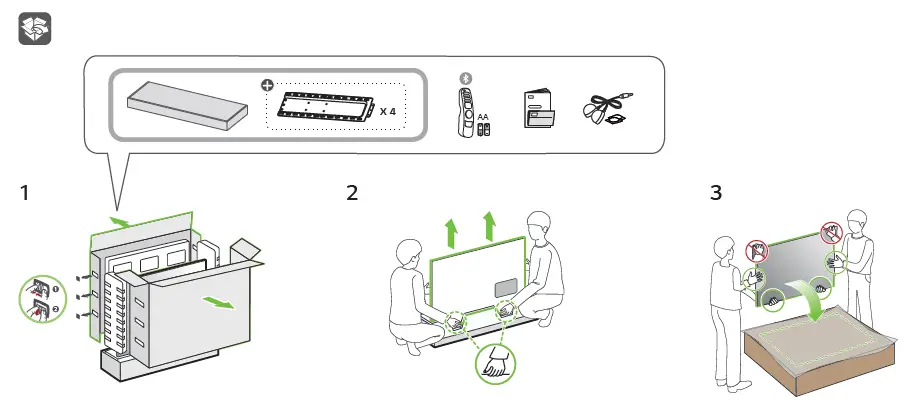 X 4

AA

1

2

3