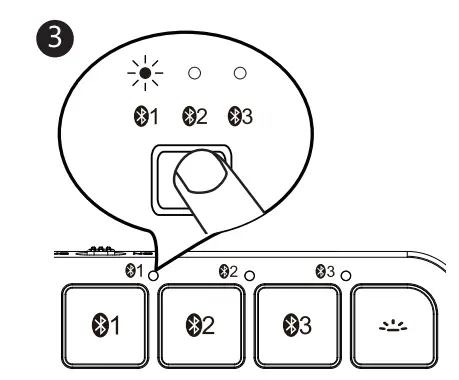 3

1 2 3

1 2 3

1 2 3