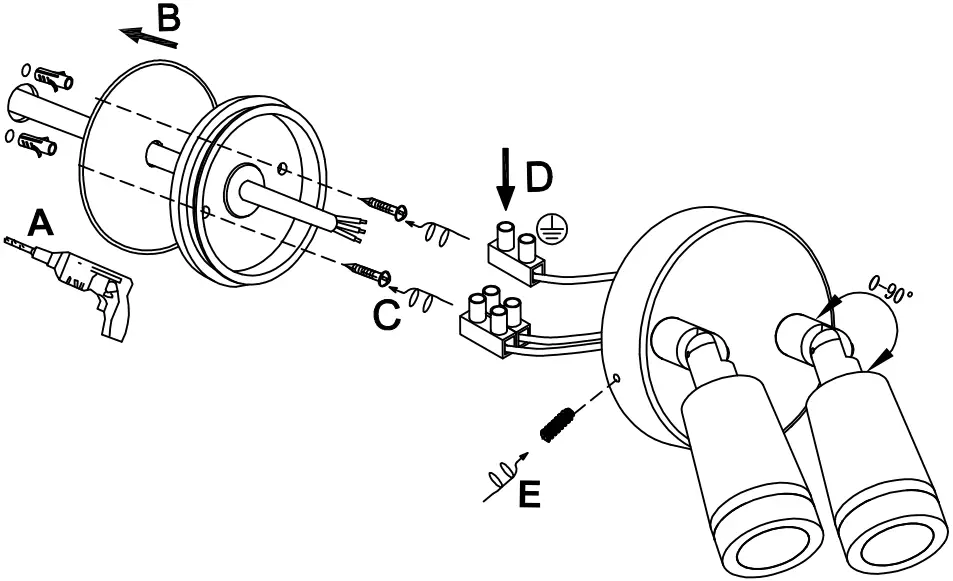 B
A
D
C
0-90°
E