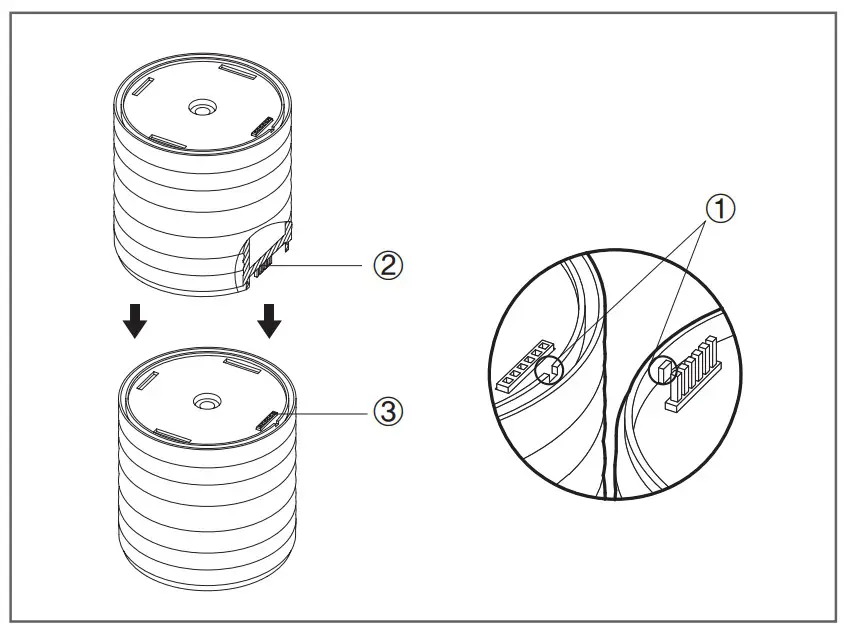 ②
③
①