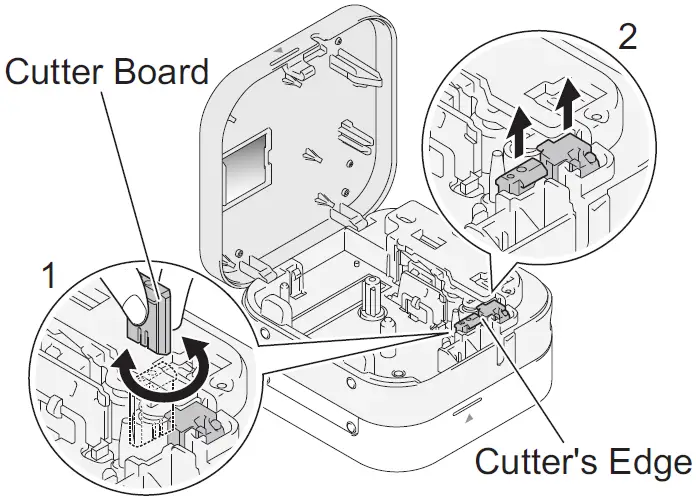 Cutter Board

2

1

Cutter's Edge