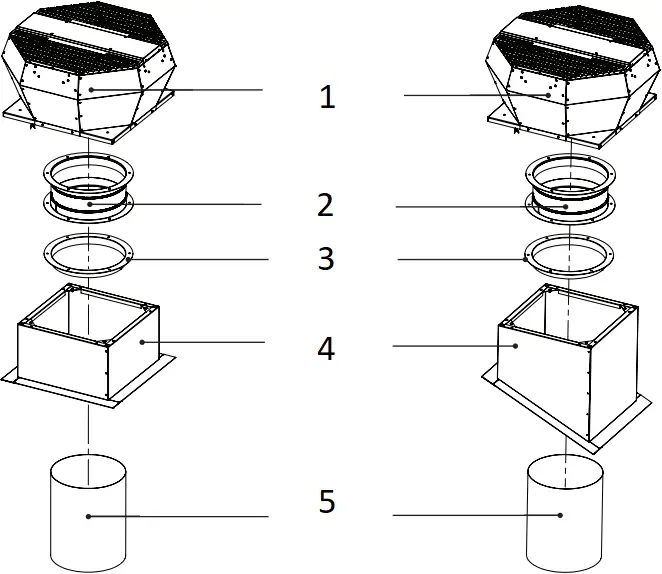 1

2

3

4

5