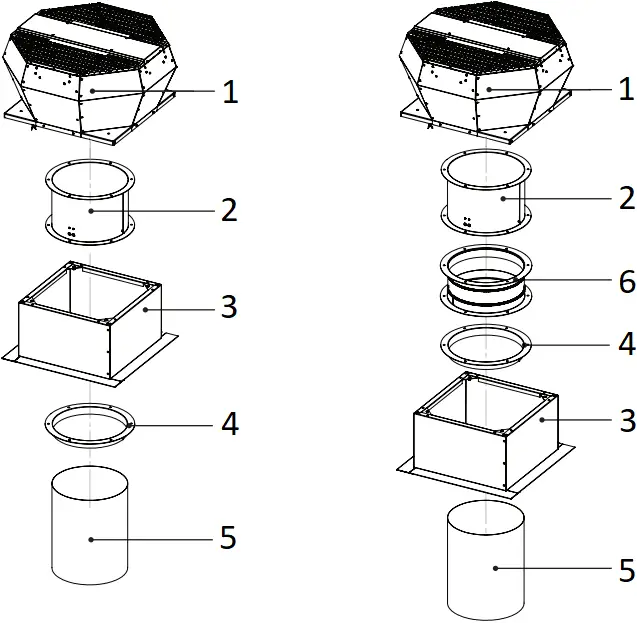 1
2
3
4
5

1
2
6
4
3
5