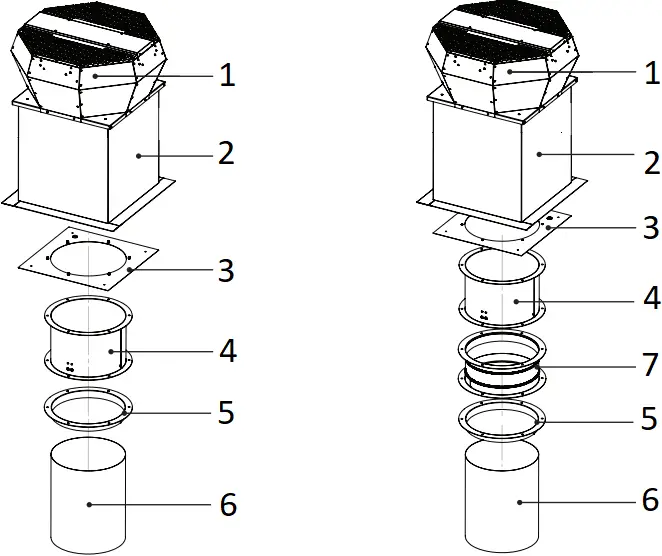 1
2
3
4
5
6

1
2
3
4
7
5
6