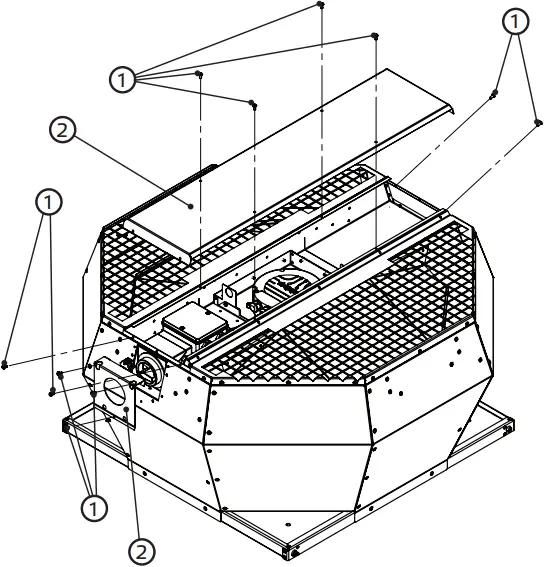 1
1
2
1
1
2