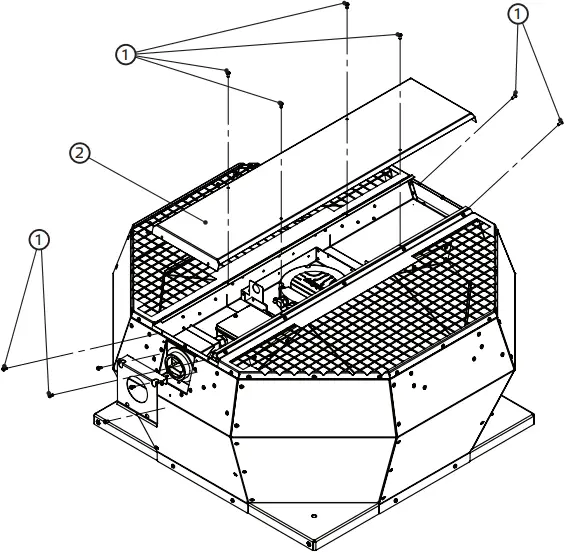 1

1

2

1