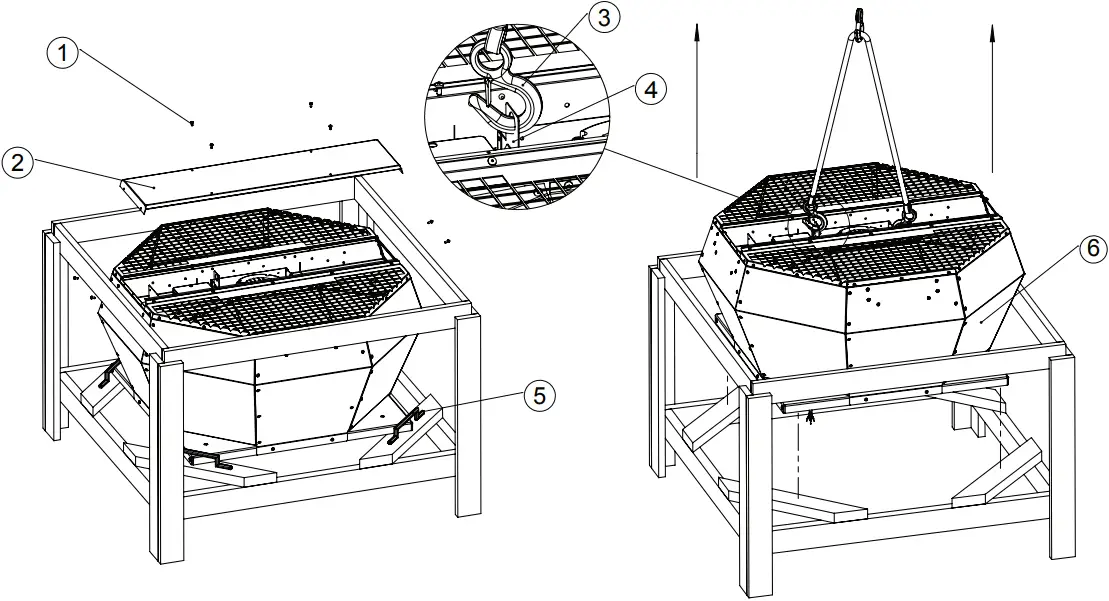 1
2
3
4
5
6