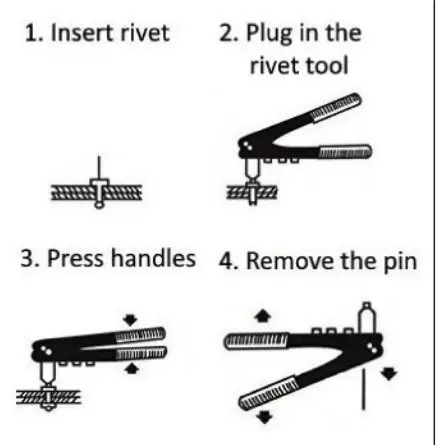 1. Insert rivet

2. Plug in the rivet tool

3. Press handles

4. Remove the pin