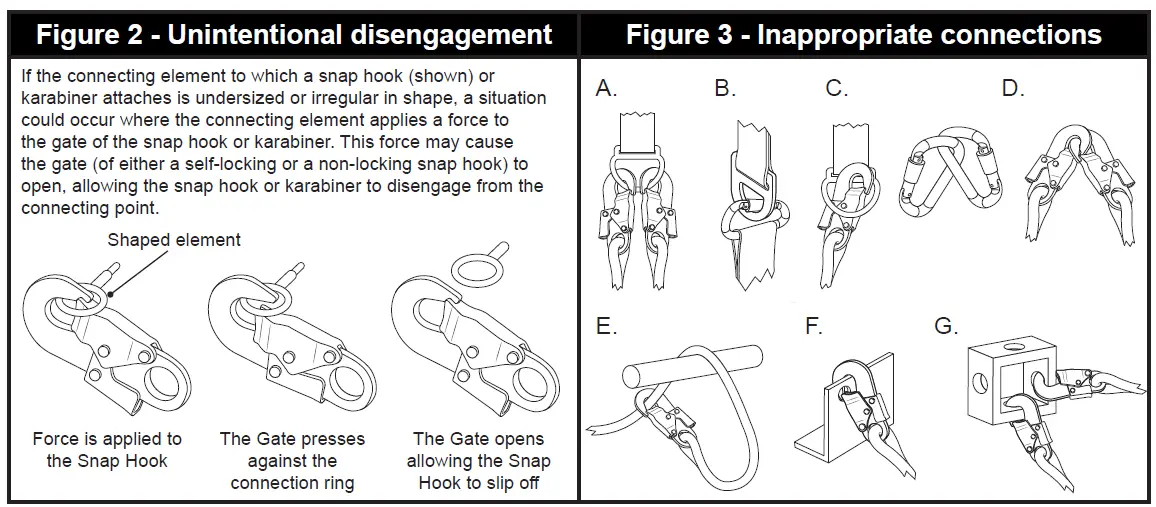 Figure 2 - Unintentional disengagement

If the connecting element to which a snap hook (shown) or karabiner attaches is undersized or irregular in shape, a situation could occur where the connecting element applies a force to the gate of the snap hook or karabiner. This force may cause the gate (of either a self-locking or a non-locking snap hook) to open, allowing the snap hook or karabiner to disengage from the connecting point.

Shaped element

Force is applied to the Snap Hook

The Gate presses against the connection ring

The Gate opens allowing the Snap Hook to slip off

Figure 3 - Inappropriate connections

A.

B.

C.

D.

E.

F.

G.