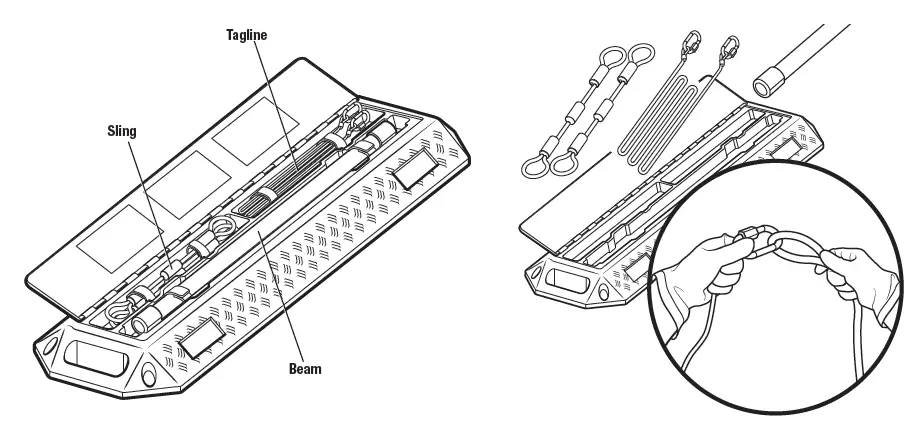 Tagline

Sling

Beam