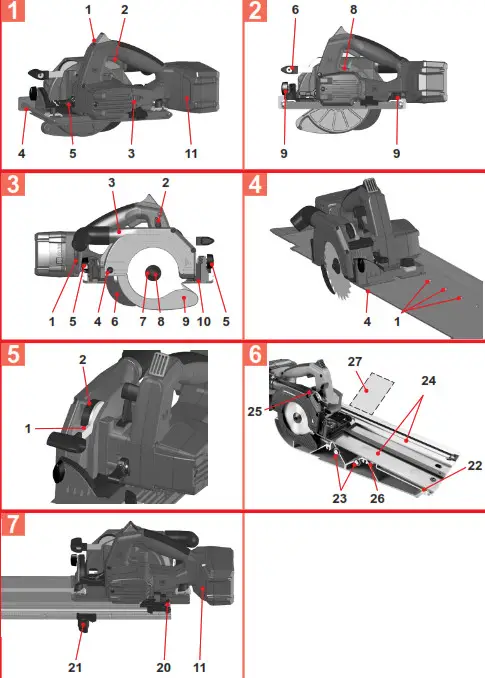 1
1 2
4 5 3 11

2
6 8
9 9

3
3 2
1 5 4 6 7 8 9 10 5

4
4 1

5
2
1

6
27 24
25
22
23 26

7
21 20 11