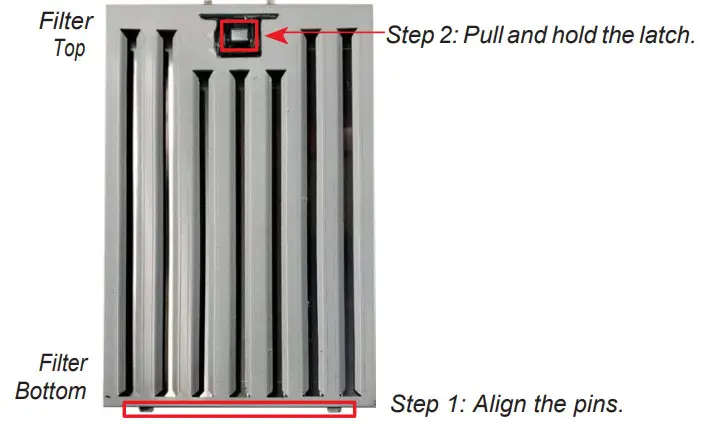 Filter Top

Step 2: Pull and hold the latch.

Filter Bottom

Step 1: Align the pins.