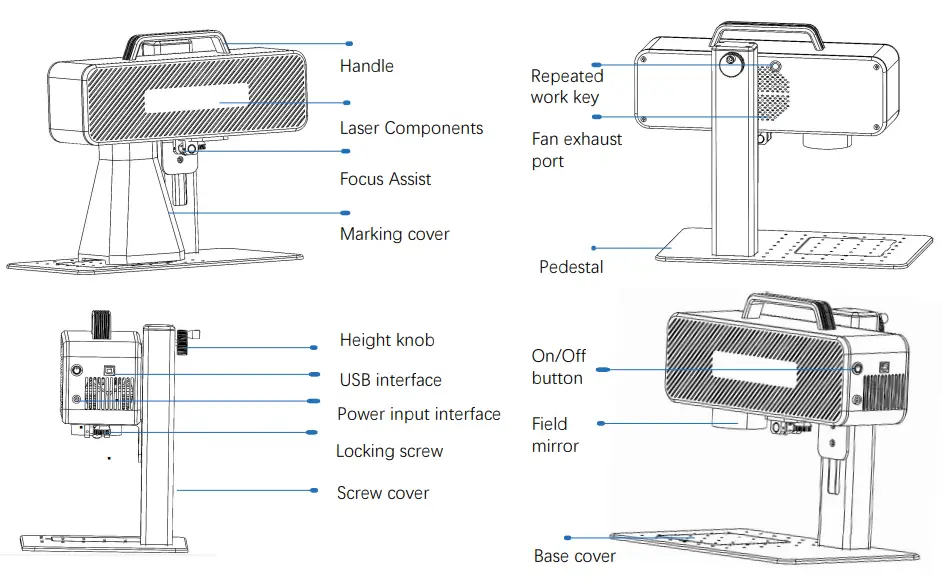 Handle

Laser Components

Focus Assist

Marking cover

Repeated work key

Fan exhaust port

Pedestal

Height knob

USB interface

Power input interface

Locking screw

Screw cover

On/Off button

Field mirror

Base cover