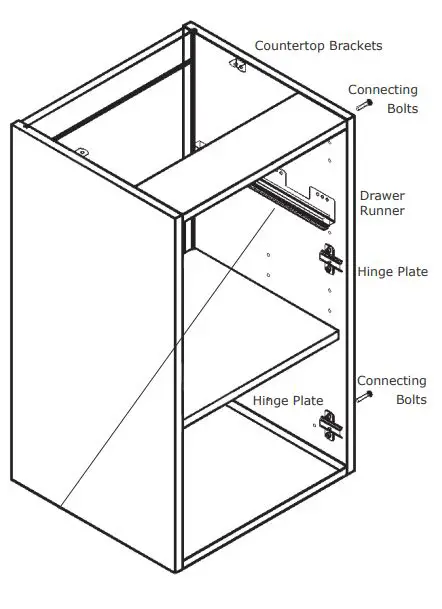 Countertop Brackets

Connecting Bolts

Drawer Runner

Hinge Plate

Connecting Bolts

Hinge Plate