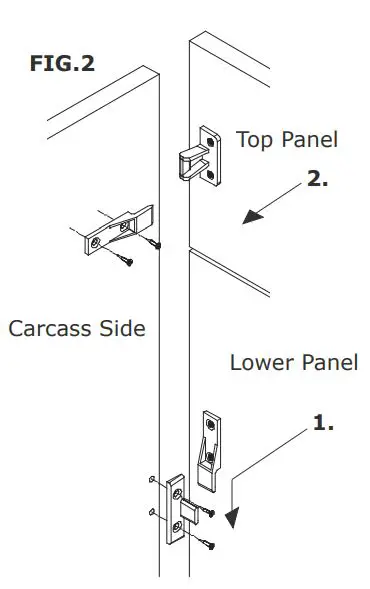 FIG.2

Top Panel

2.

Carcass Side

Lower Panel

1.