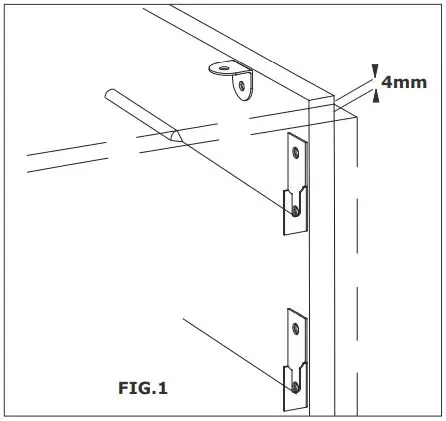 4mm

FIG.1