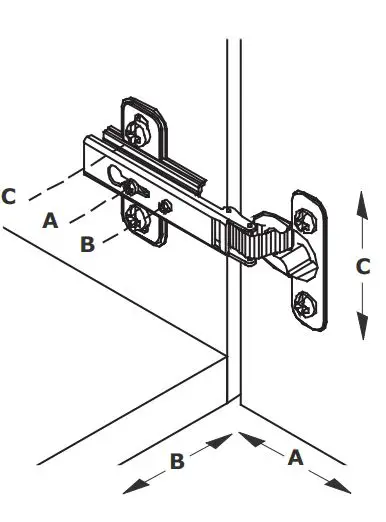 C
A
B
C
B
A