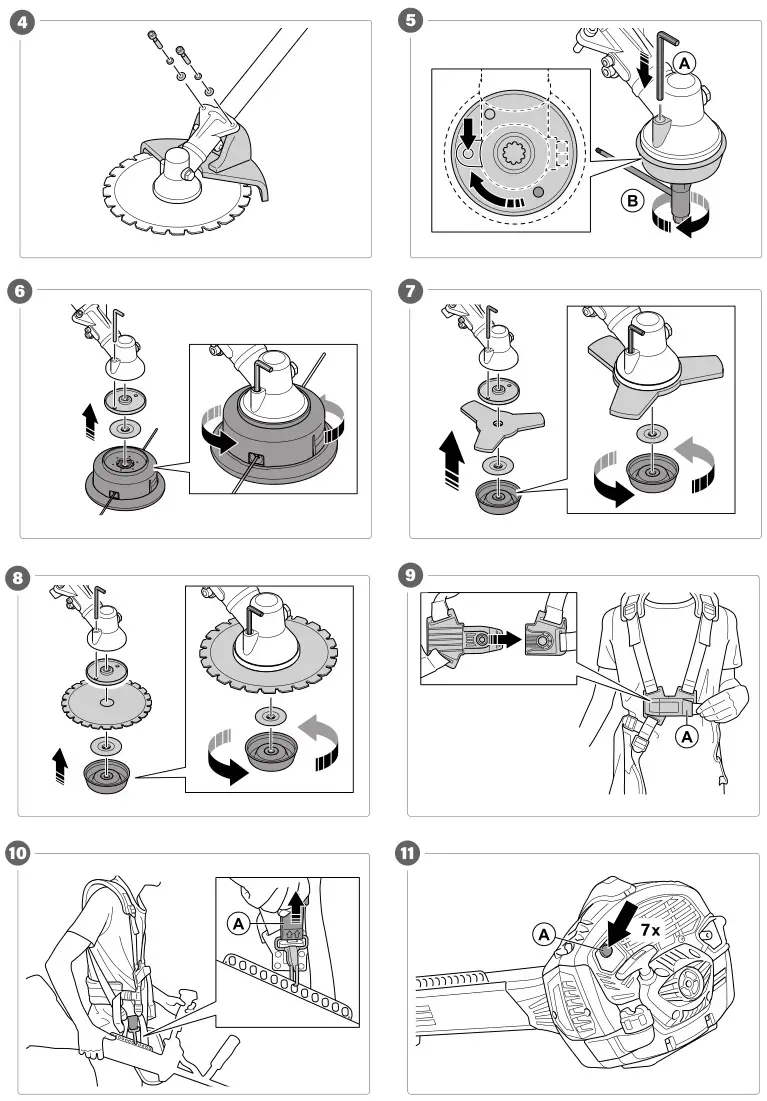 4

5

A

B

6

7

8

9

A

10

A

11

A

7x