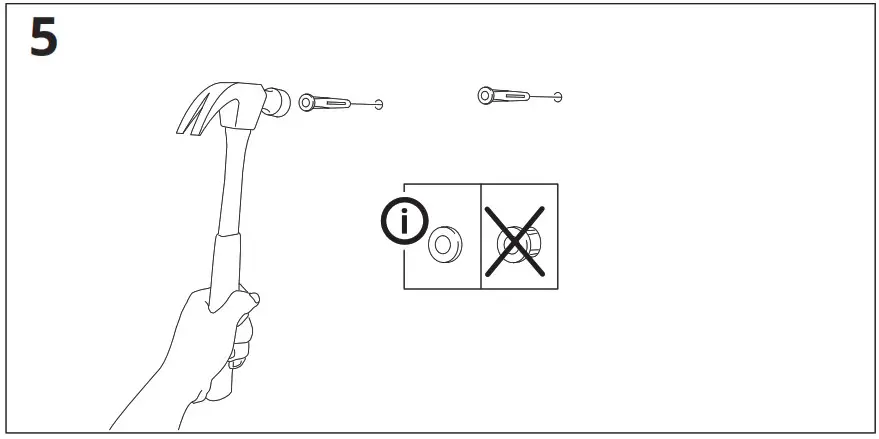 5