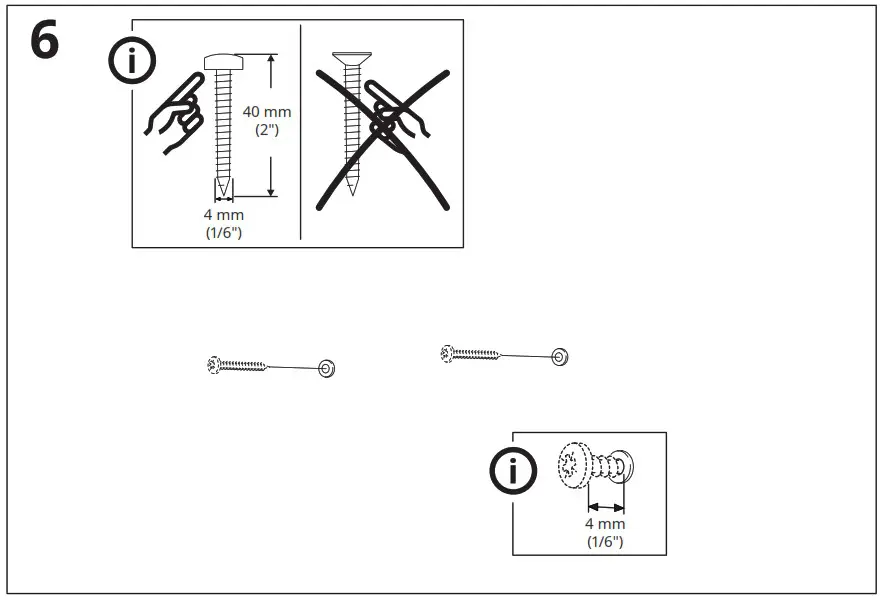 6

i

40 mm
(2")

4 mm
(1/6")

i

4 mm
(1/6")