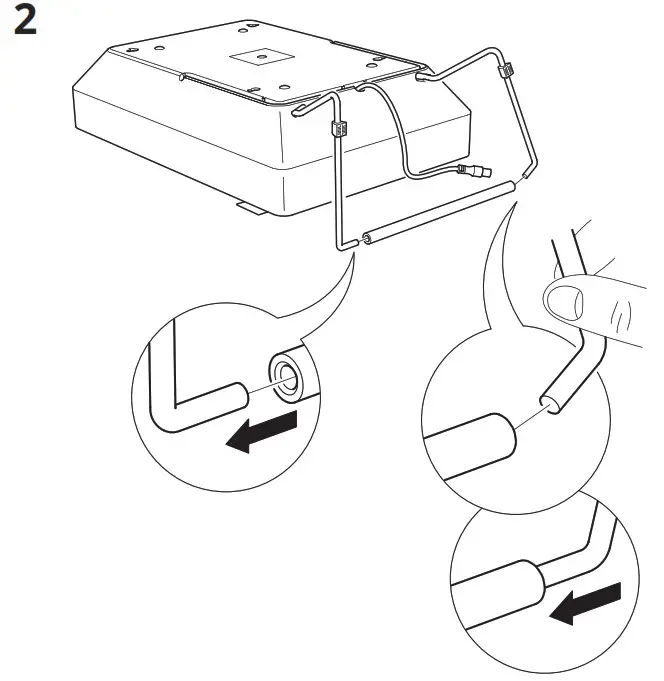 2