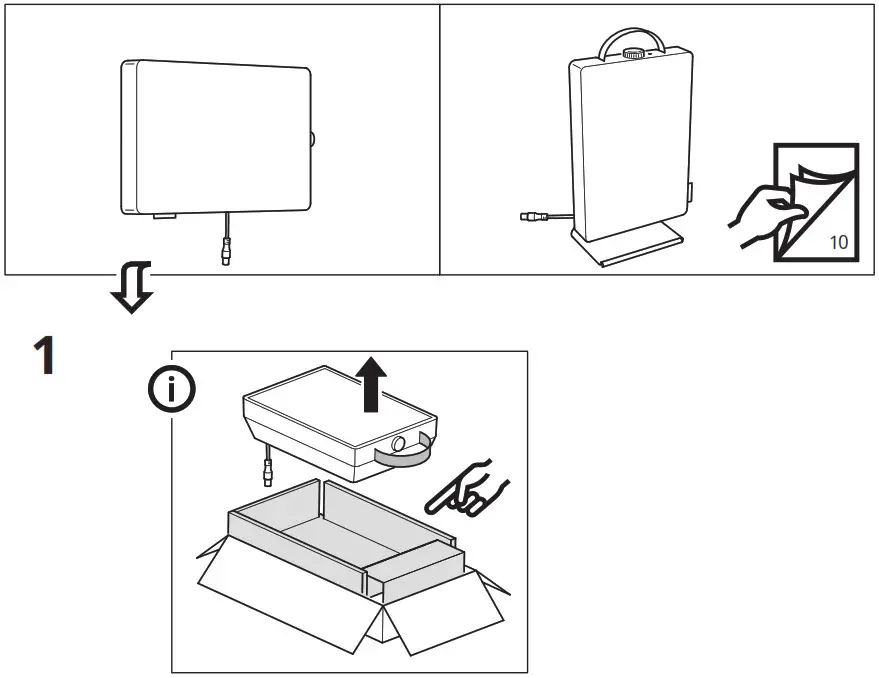 10

1

i