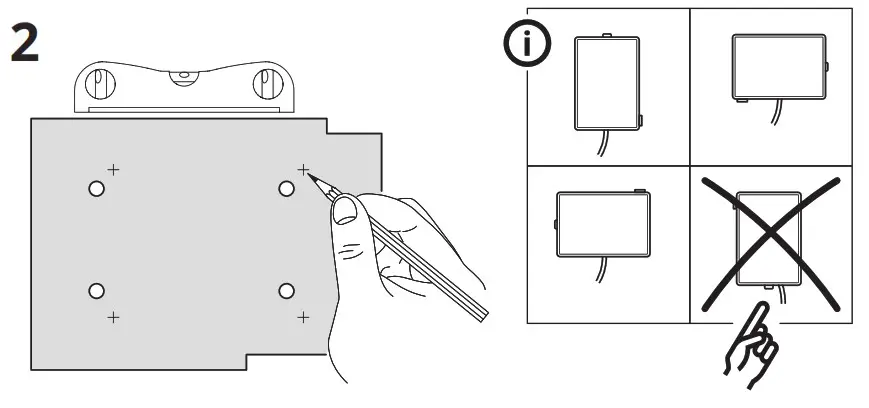 2

i