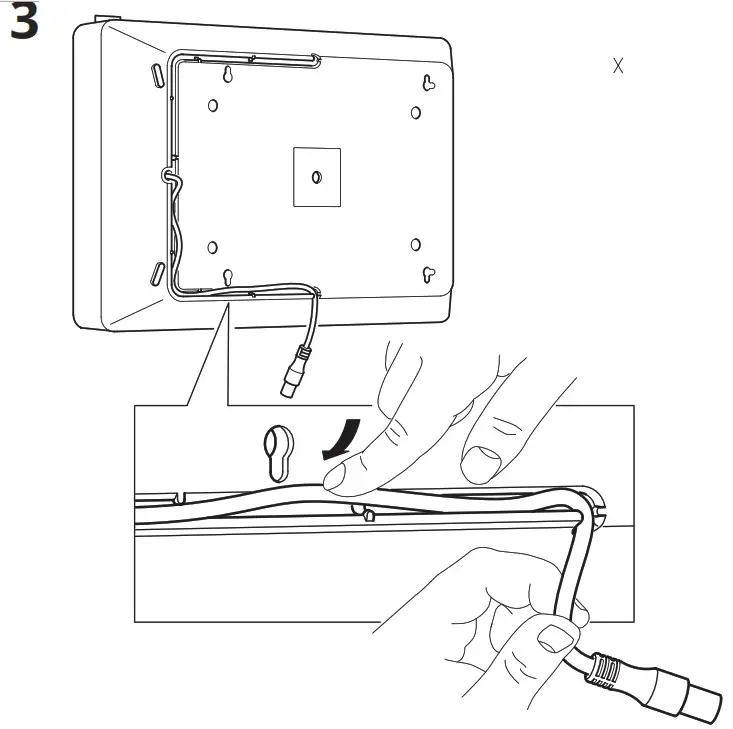 3

X