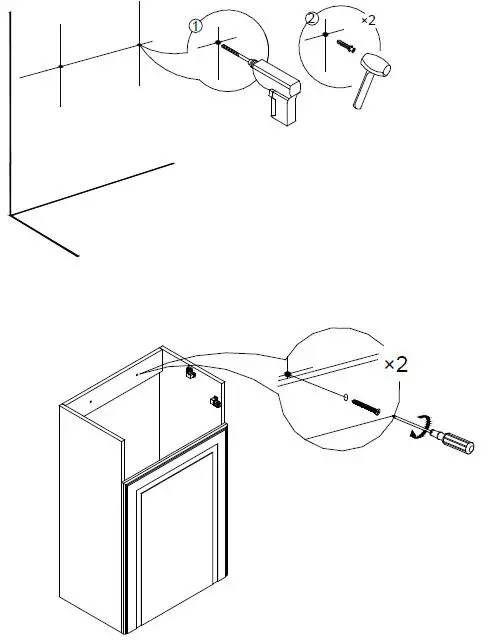 ①
② ×2
×2