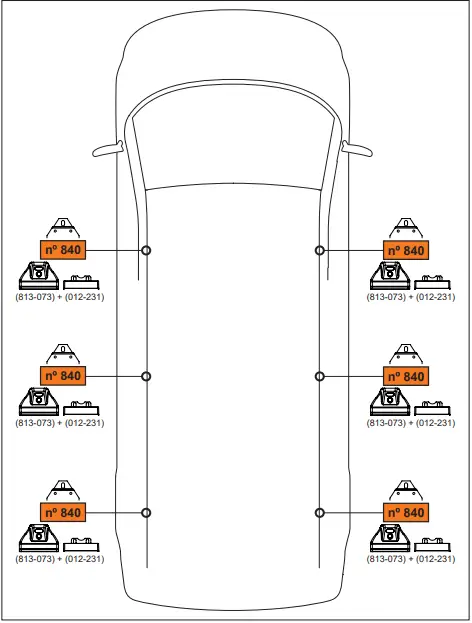 nº 840
(813-073) + (012-231)

nº 840
(813-073) + (012-231)

nº 840
(813-073) + (012-231)

nº 840
(813-073) + (012-231)

nº 840
(813-073) + (012-231)

nº 840
(813-073) + (012-231)