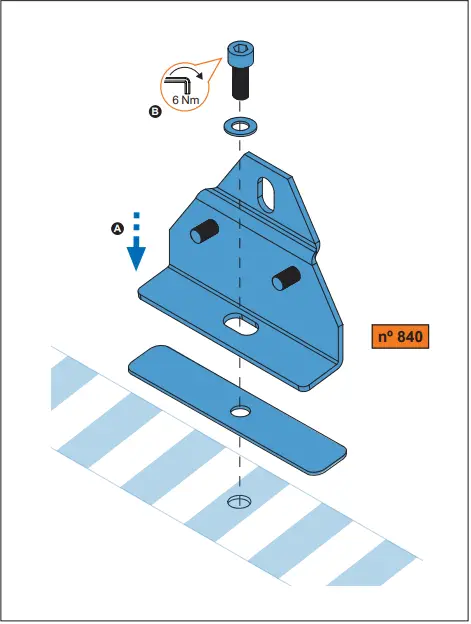 6 Nm
B
A
nº 840