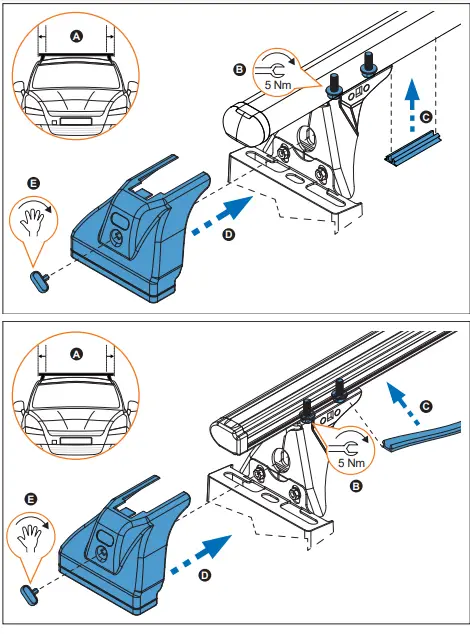 A

B

5 Nm

C

E

D

A

C

5 Nm

B

E

D