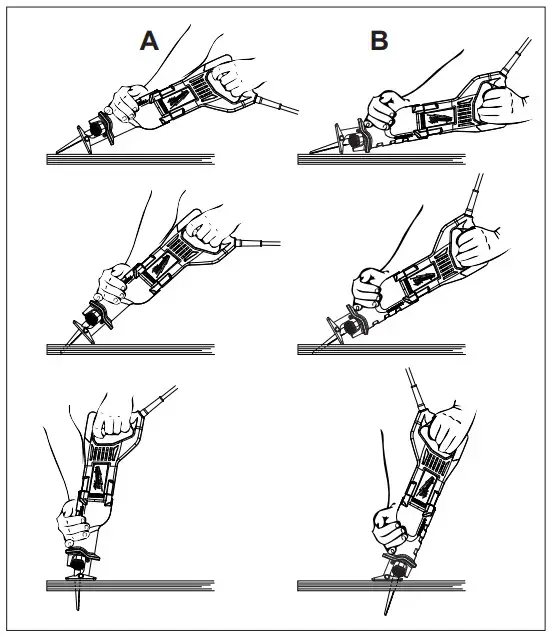 A

B