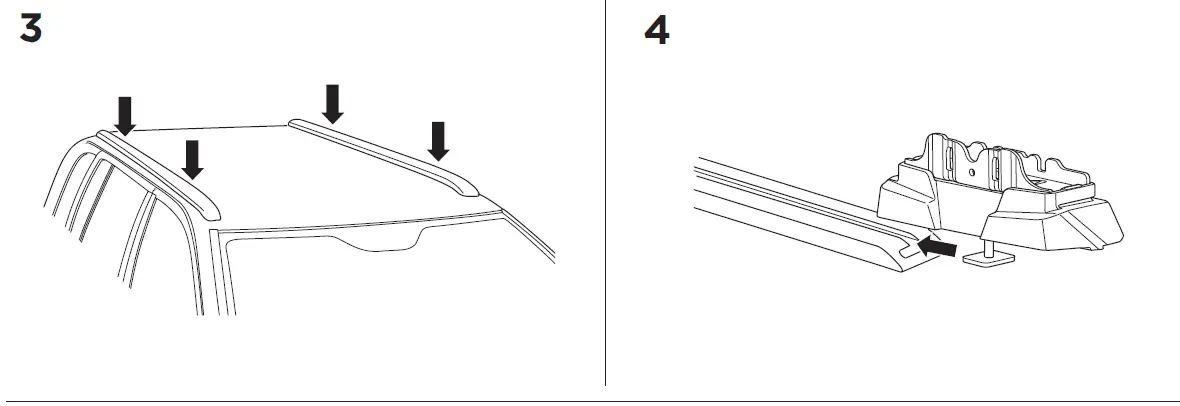 3

4