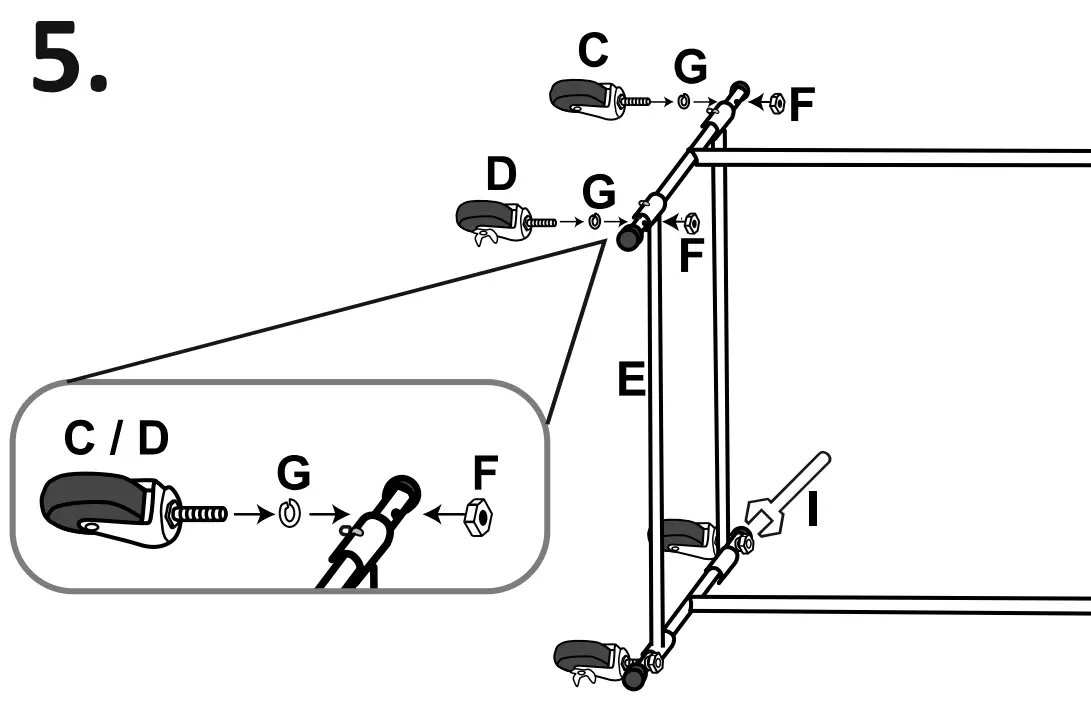 5.

C

G

F

D

G

F

E

C / D

G

F

I