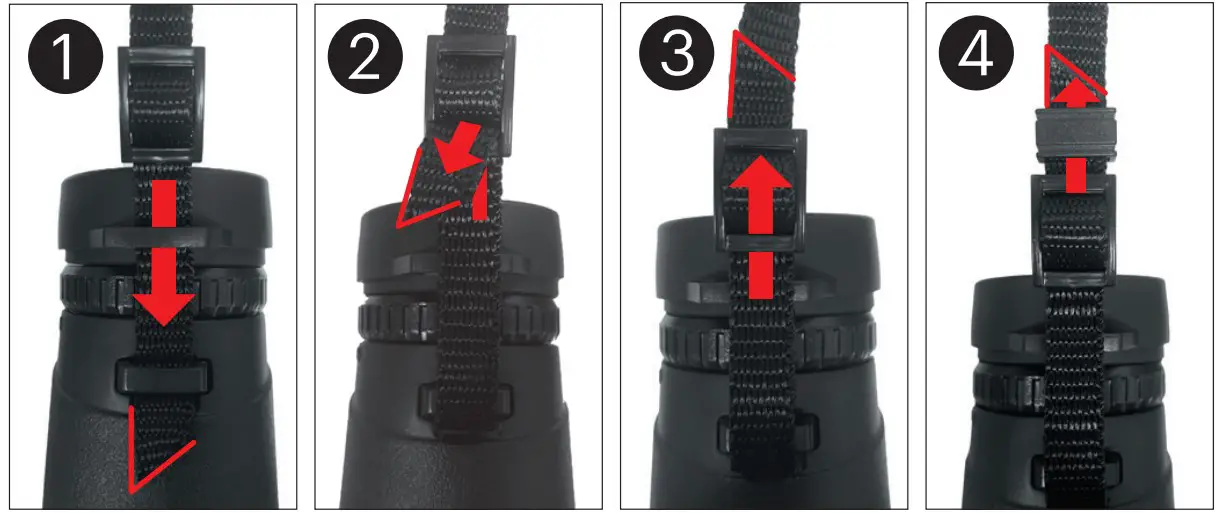 1

2

3

4