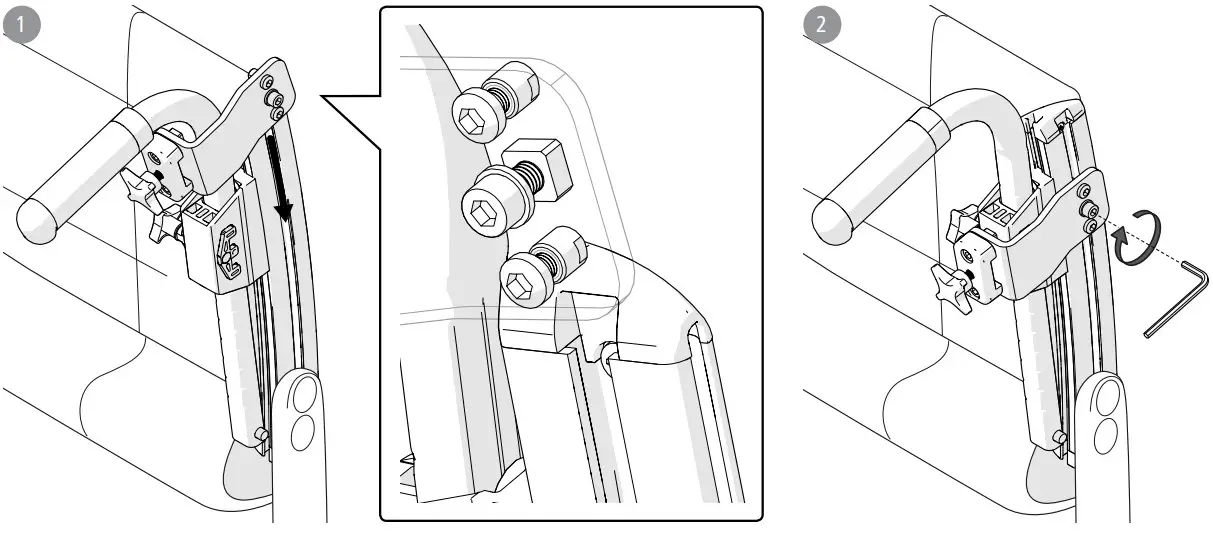 1

2